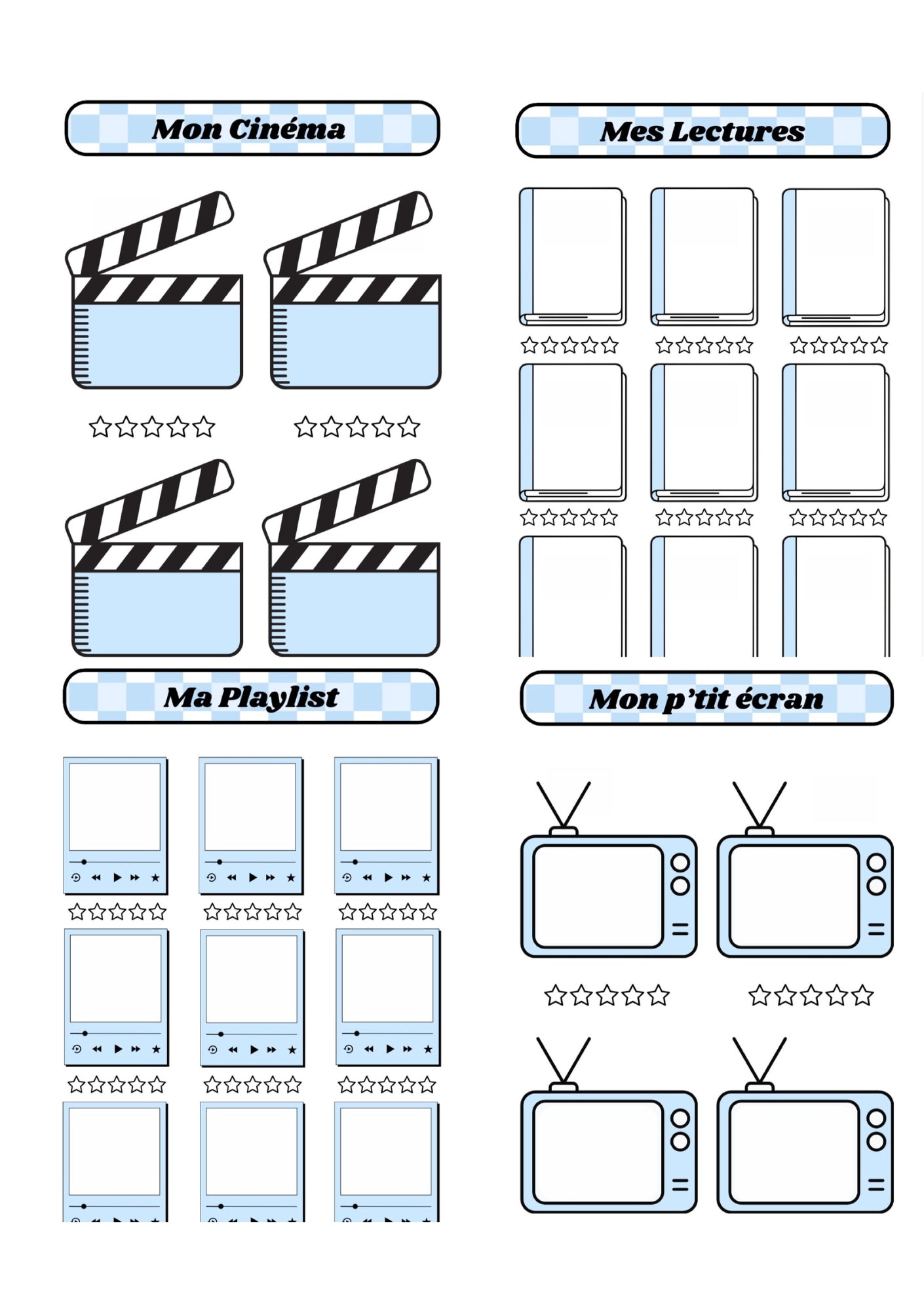 Mon Cinéma

Mes Lectures

Ma Playlist

Mon p'tit écran