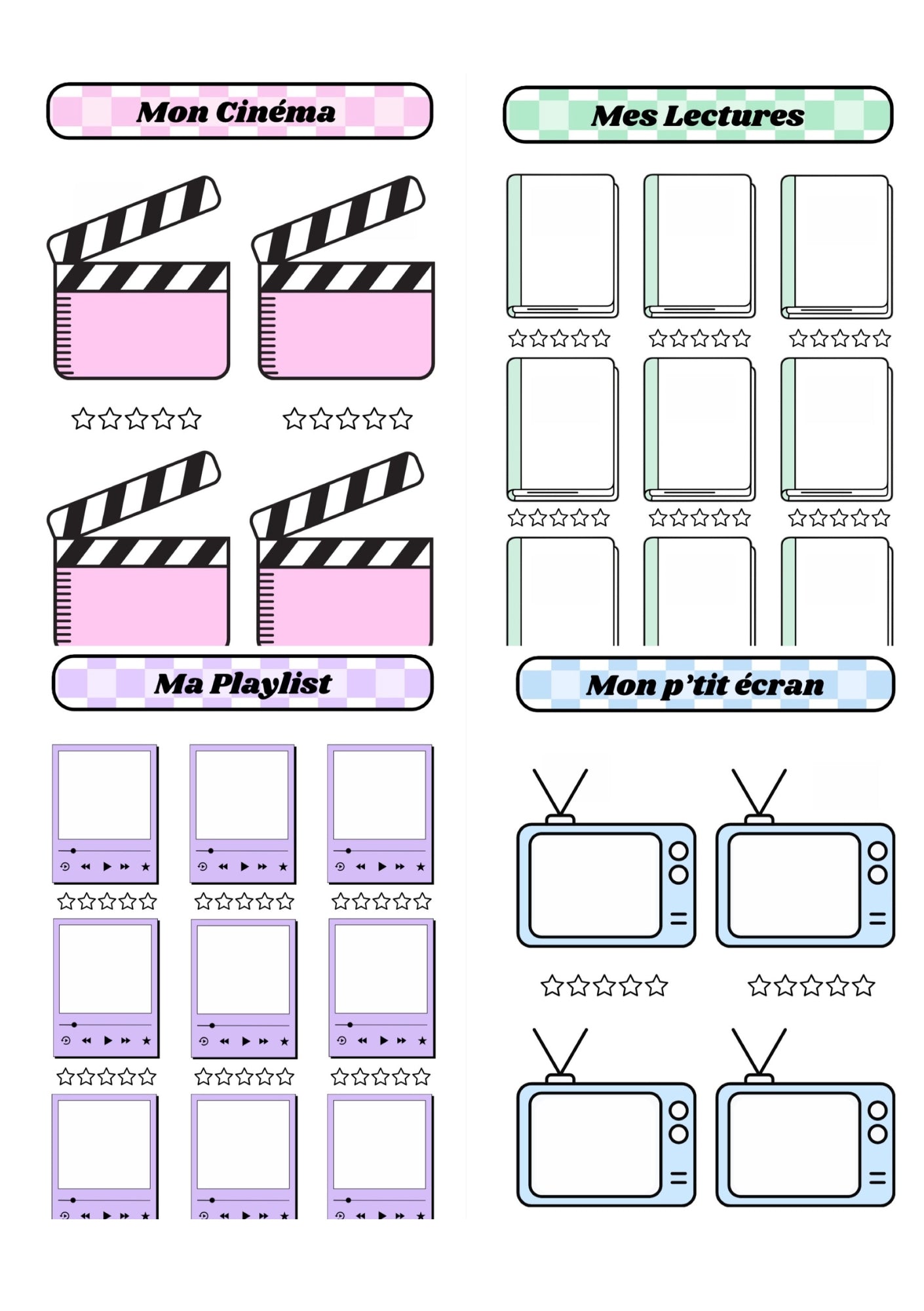 Mon Cinéma

Mes Lectures

Ma Playlist

Mon p'tit écran