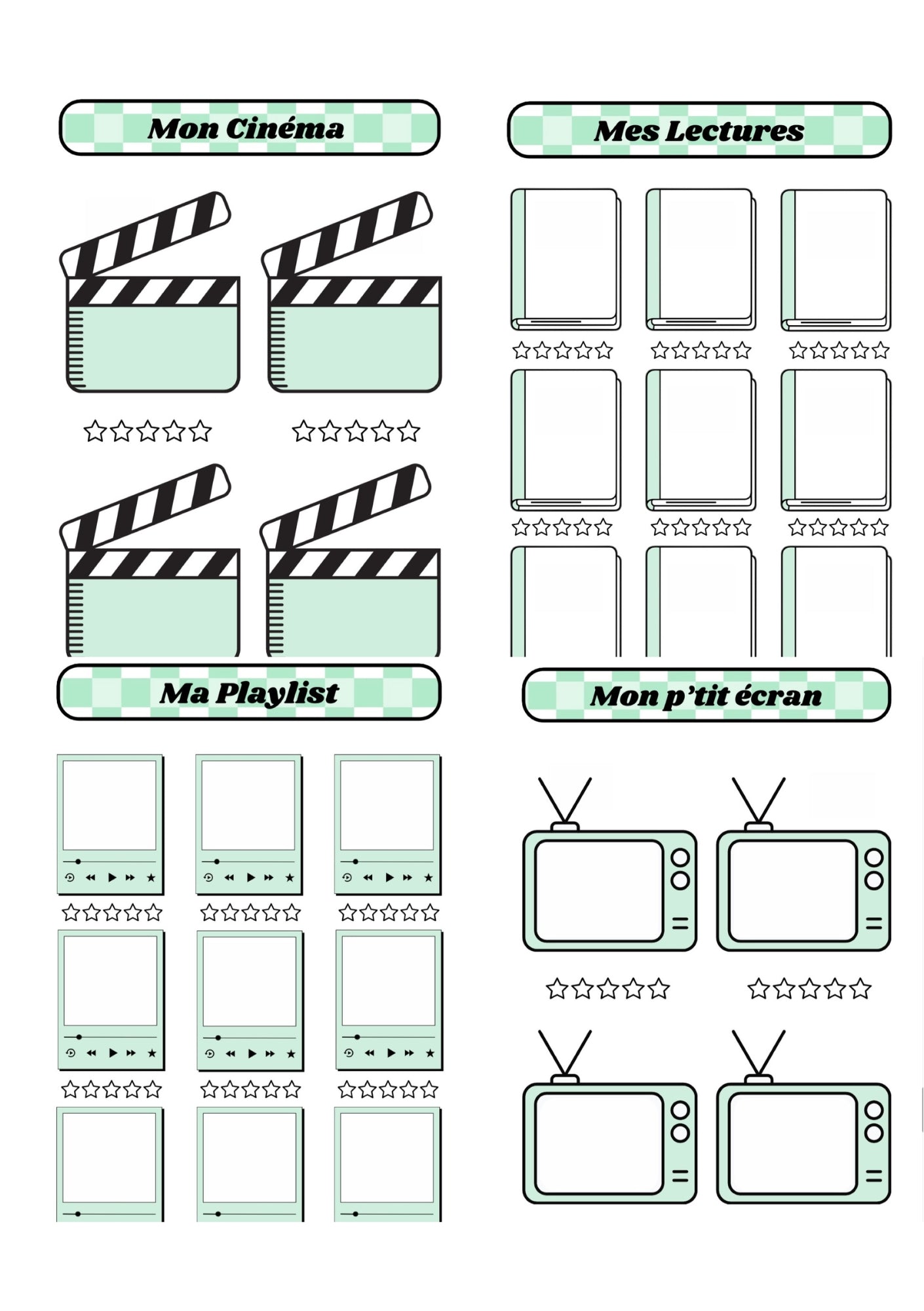 Mon Cinéma

Mes Lectures

Ma Playlist

Mon p'tit écran